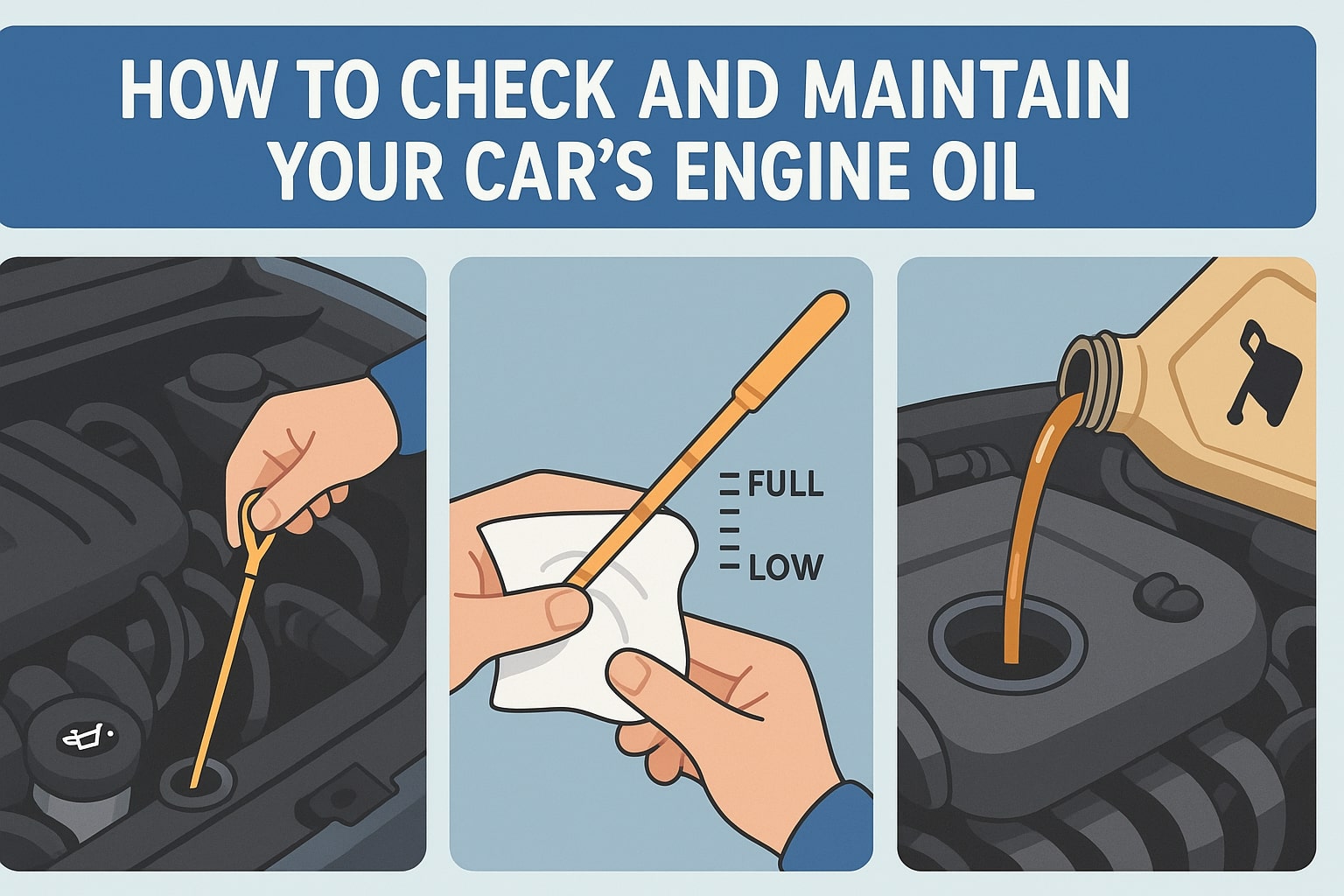 HOW TO CHECK AND MAINTAIN YOUR CAR'S ENGINE OIL

FULL

LOW